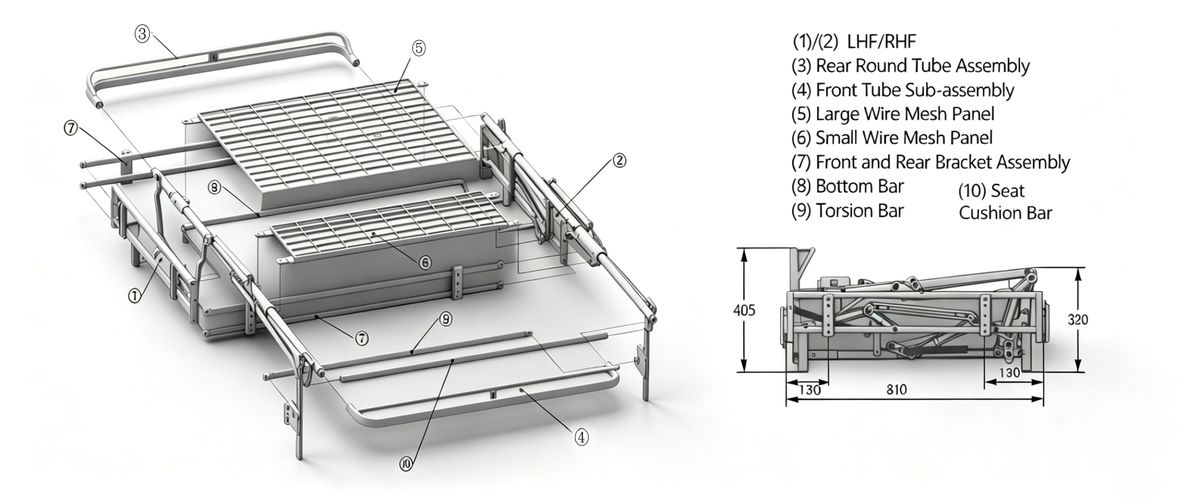 ③
⑤
⑦
②
⑨
⑥
①
⑦
⑨
④
⑩

(1)/(2) LHF/RHF
(3) Rear Round Tube Assembly
(4) Front Tube Sub-assembly
(5) Large Wire Mesh Panel
(6) Small Wire Mesh Panel
(7) Front and Rear Bracket Assembly
(8) Bottom Bar
(9) Torsion Bar
(10) Seat Cushion Bar

405
320
130
130
810